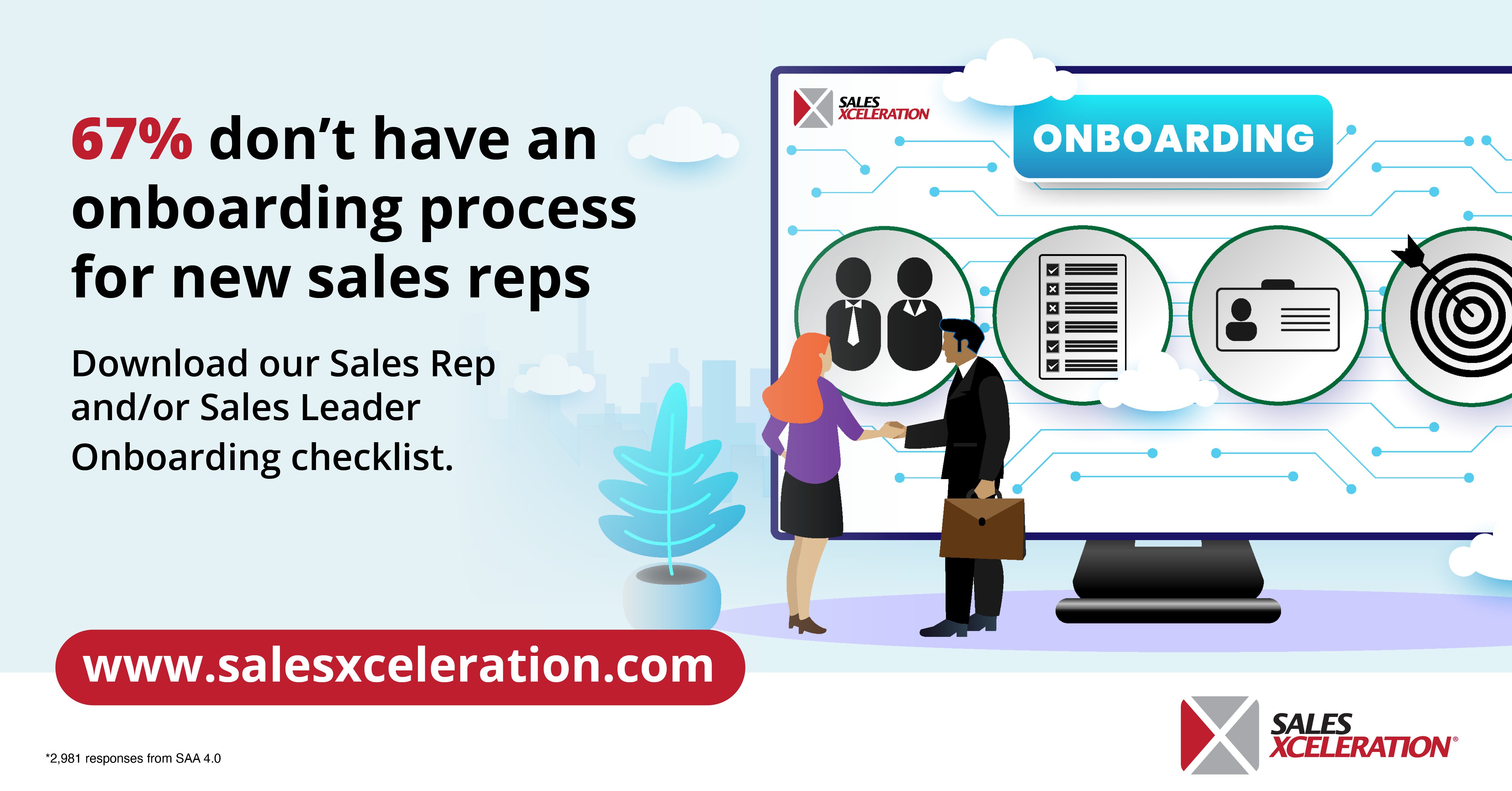 67% don't have an onboarding process for new sales reps

Download our Sales Rep and/or Sales Leader Onboarding checklist.

SALES XCELERATION

ONBOARDING

www.salesxceleration.com

*2,981 responses from SAA 4.0

SALES XCELERATION®