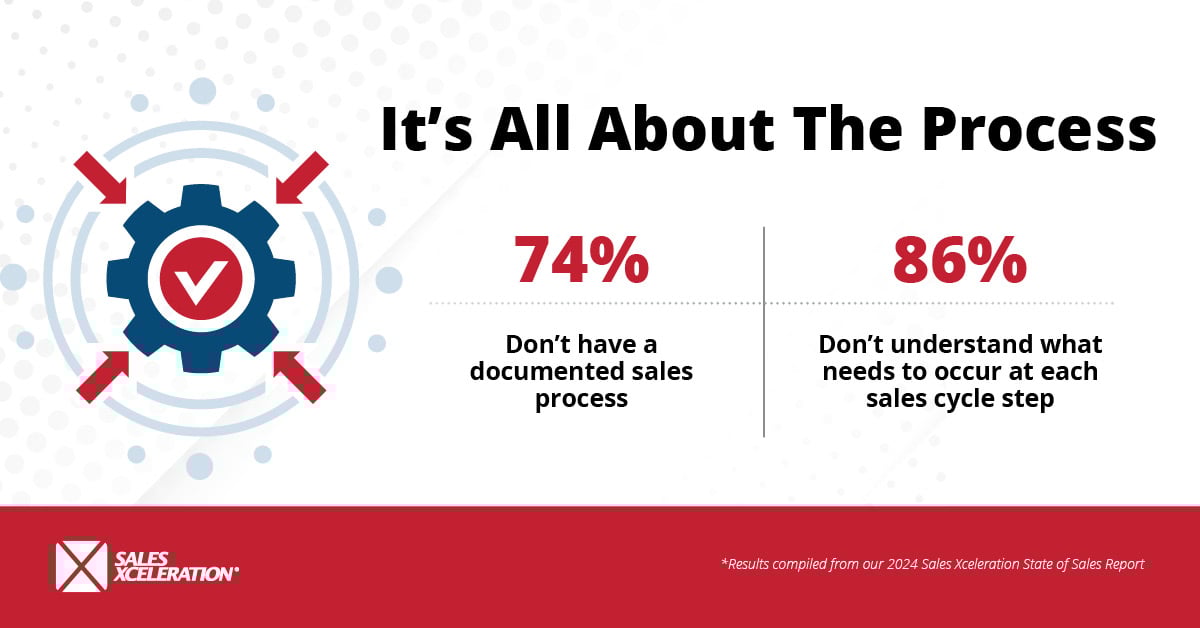 It's All About The Process

74%

Don't have a documented sales process

86%

Don't understand what needs to occur at each sales cycle step

SALES XCELERATION®

*Results compiled from our 2024 Sales Xceleration State of Sales Report